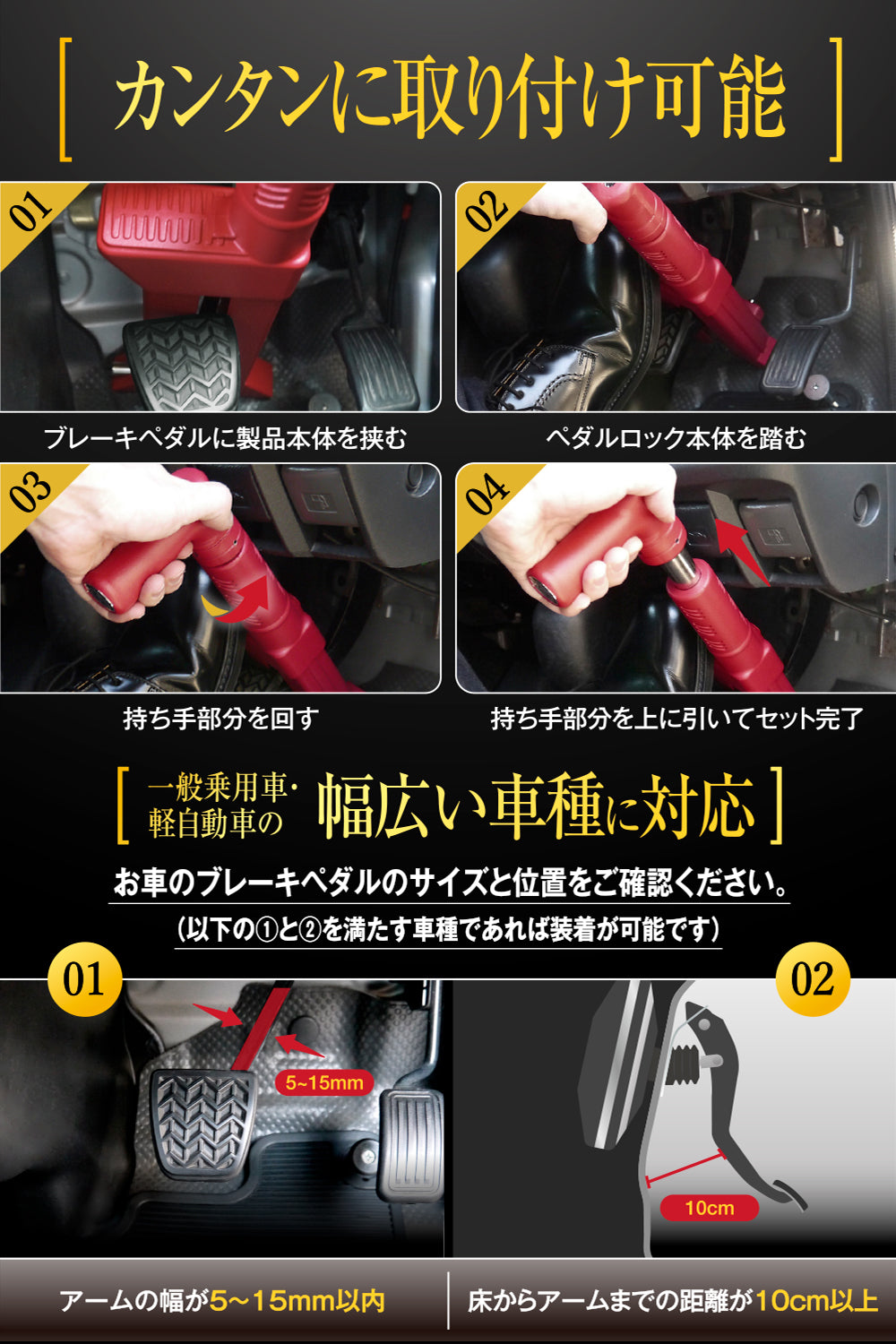 [ カンタンに取り付け可能 ]

01

ブレーキペダルに製品本体を挟む

02

ペダルロック本体を踏む

03

持ち手部分を回す

04

持ち手部分を上に引いてセット完了

[ 一般乗用車・軽自動車の 幅広い車種に対応 ]

お車のブレーキペダルのサイズと位置をご確認ください。

(以下の①と②を満たす車種であれば装着が可能です)

01

5~15mm

02

10cm

アームの幅が5~15mm以内

床からアームまでの距離が10cm以上